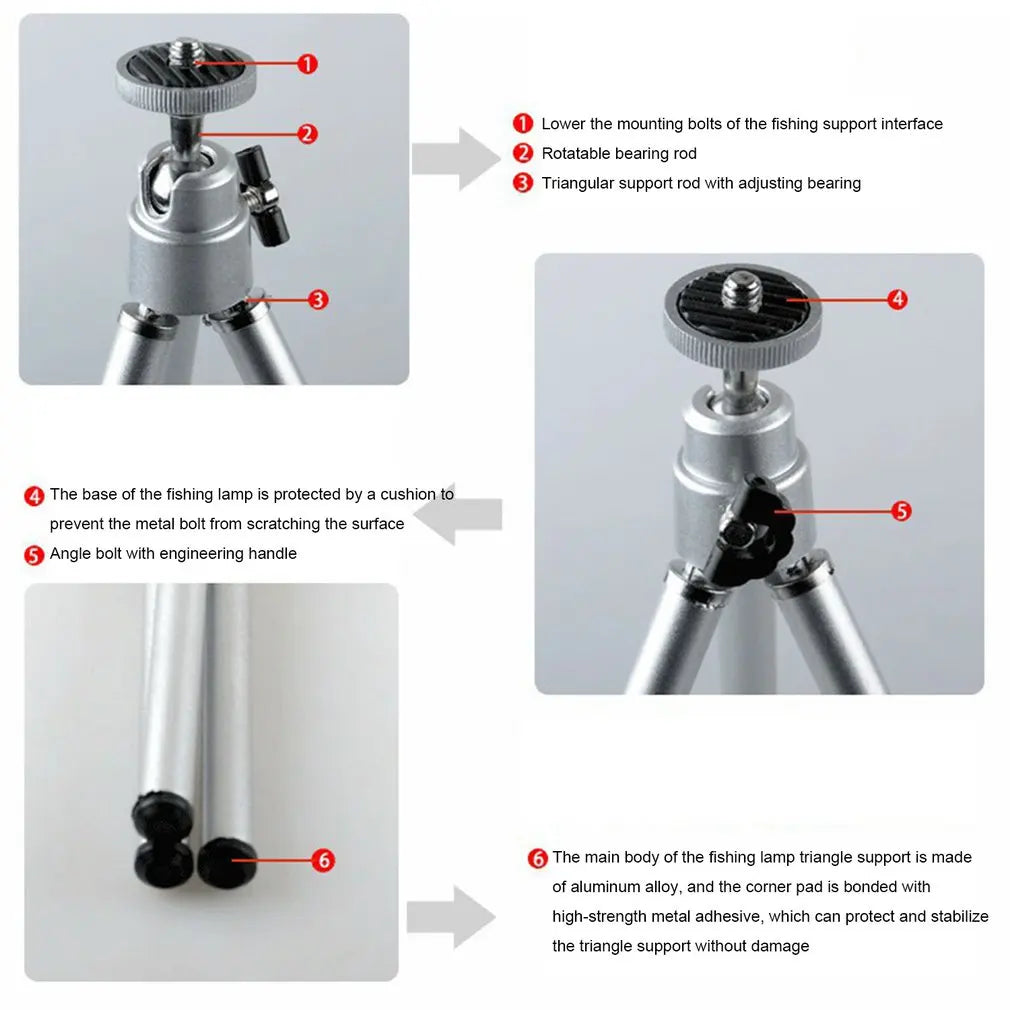 1
2
3

1 Lower the mounting bolts of the fishing support interface
2 Rotatable bearing rod
3 Triangular support rod with adjusting bearing

4
5

4 The base of the fishing lamp is protected by a cushion to prevent the metal bolt from scratching the surface
5 Angle bolt with engineering handle

6

6 The main body of the fishing lamp triangle support is made of aluminum alloy, and the corner pad is bonded with high-strength metal adhesive, which can protect and stabilize the triangle support without damage